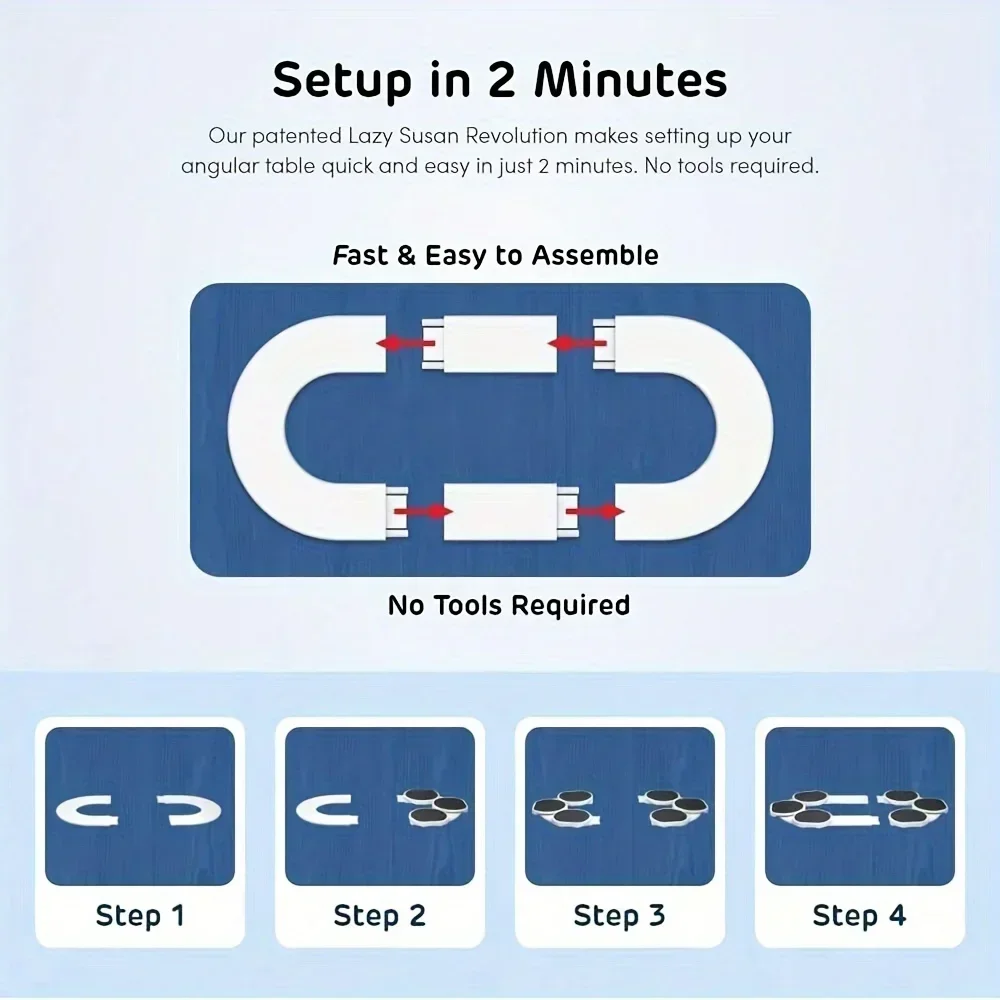 Setup in 2 Minutes

Our patented Lazy Susan Revolution makes setting up your angular table quick and easy in just 2 minutes. No tools required.

Fast & Easy to Assemble

No Tools Required

Step 1

Step 2

Step 3

Step 4